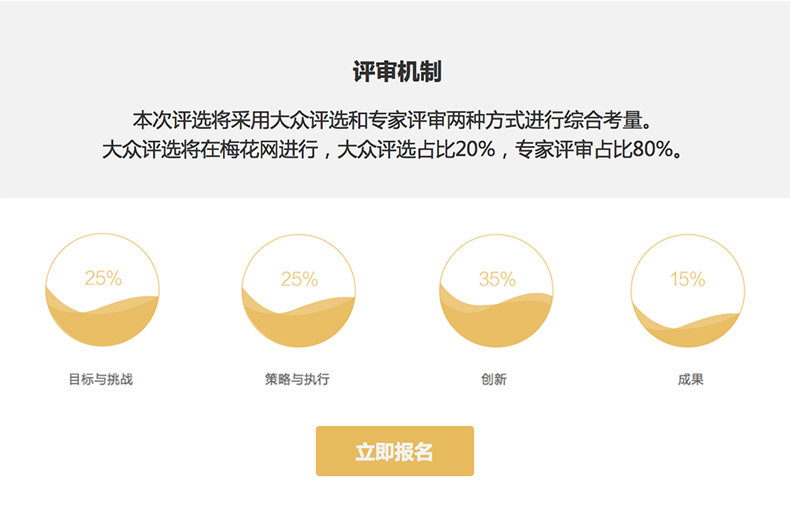 评审机制

本次评选将采用大众评选和专家评审两种方式进行综合考量。
大众评选将在梅花网进行，大众评选占比20%，专家评审占比80%。

25%

目标与挑战

25%

策略与执行

35%

创新

15%

成果

立即报名